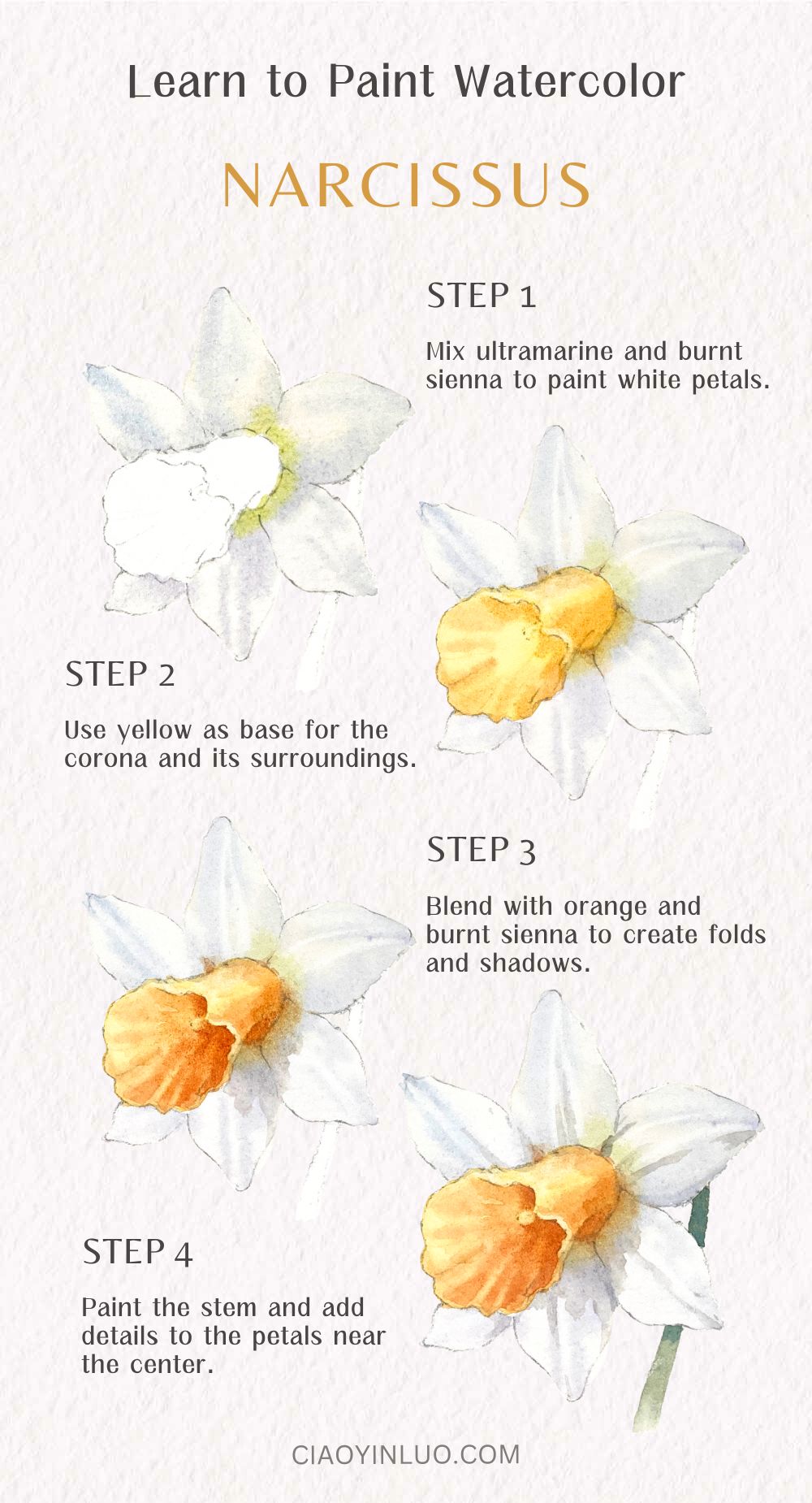 Learn to Paint Watercolor

NARCISSUS

STEP 1

Mix ultramarine and burnt sienna to paint white petals.

STEP 2

Use yellow as base for the corona and its surroundings.

STEP 3

Blend with orange and burnt sienna to create folds and shadows.

STEP 4

Paint the stem and add details to the petals near the center.

CIAOYINLUO.COM